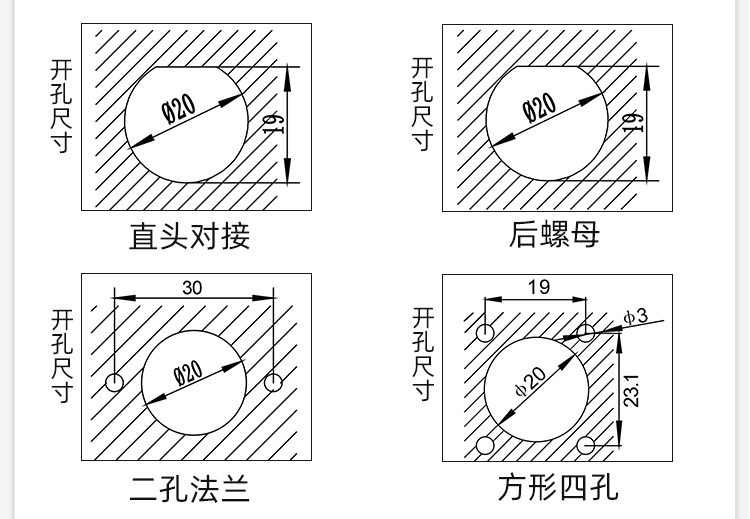 开孔尺寸

Ø20

19

直头对接

开孔尺寸

Ø20

19

后螺母

开孔尺寸

30

Ø20

二孔法兰

开孔尺寸

19

ϕ3

ϕ20

23.1

方形四孔